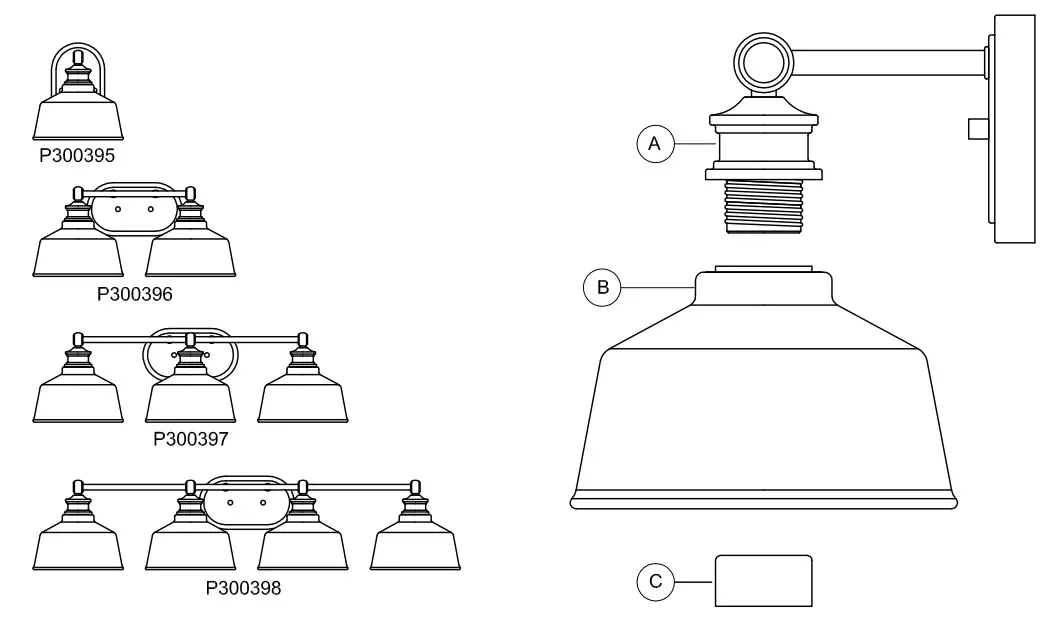 P300395

P300396

P300397

P300398

A

B

C