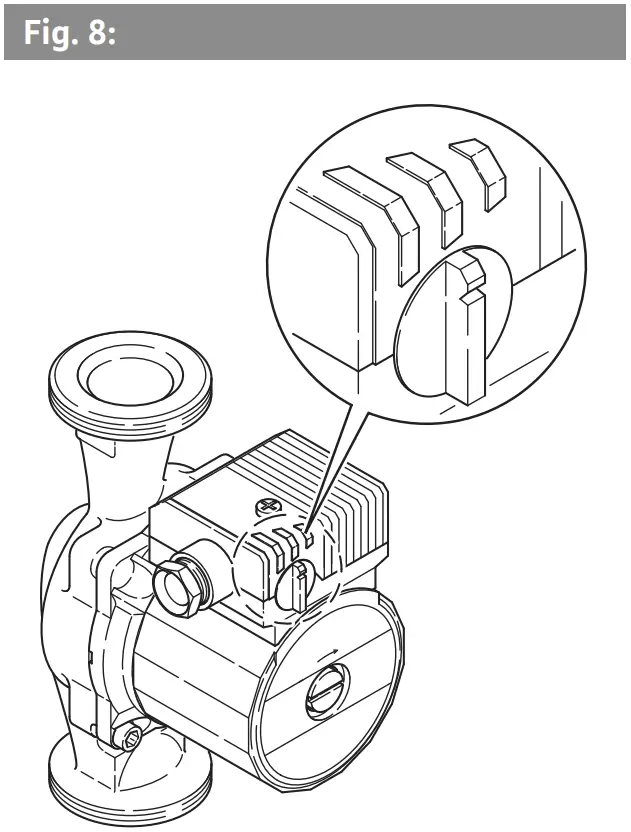 Fig. 8: