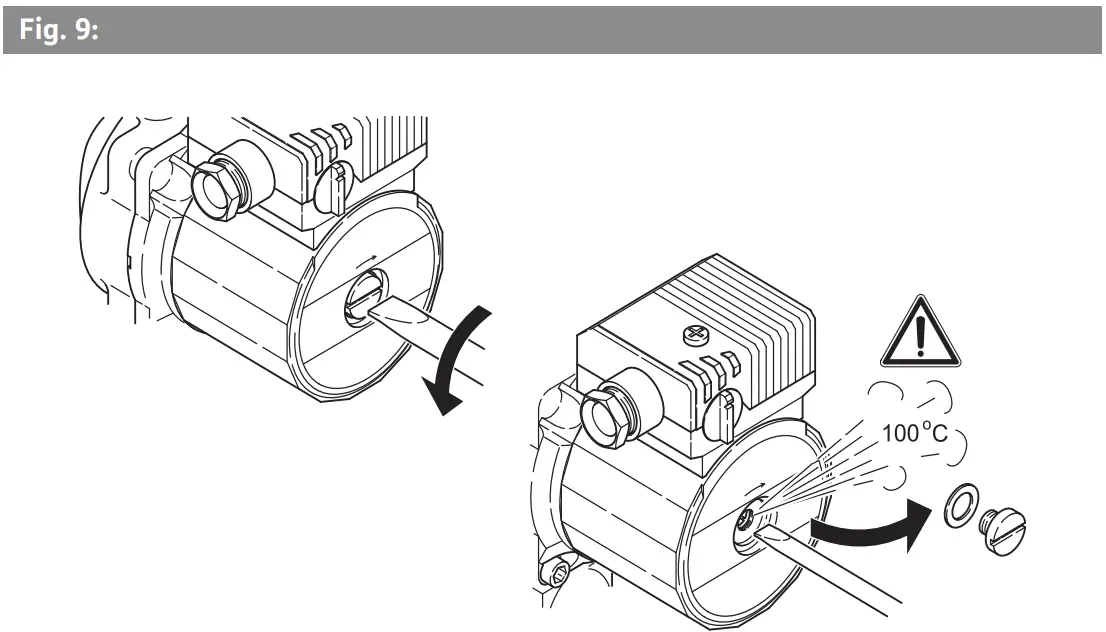 Fig. 9:

100 °C