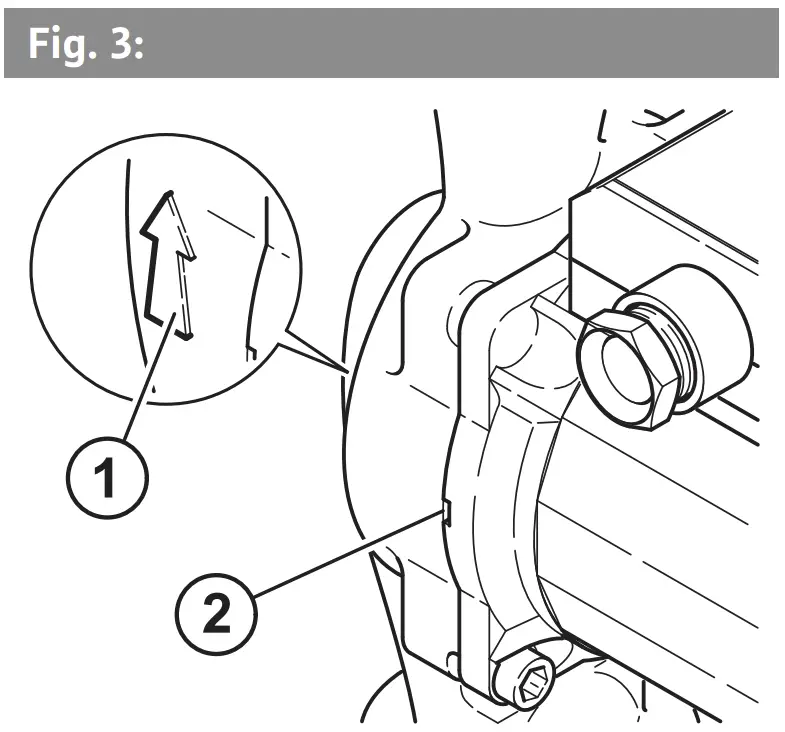 Fig. 3:

1

2