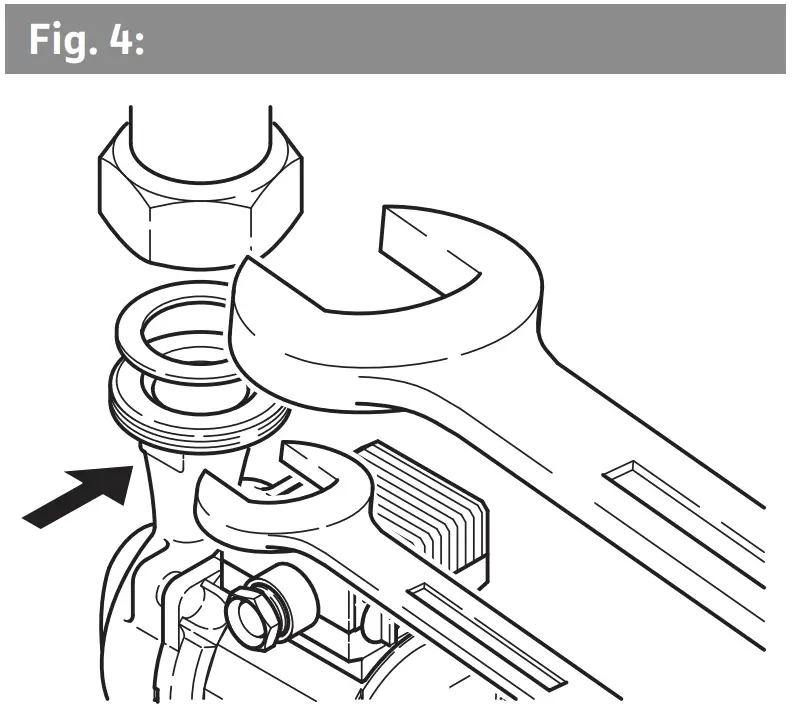 Fig. 4: