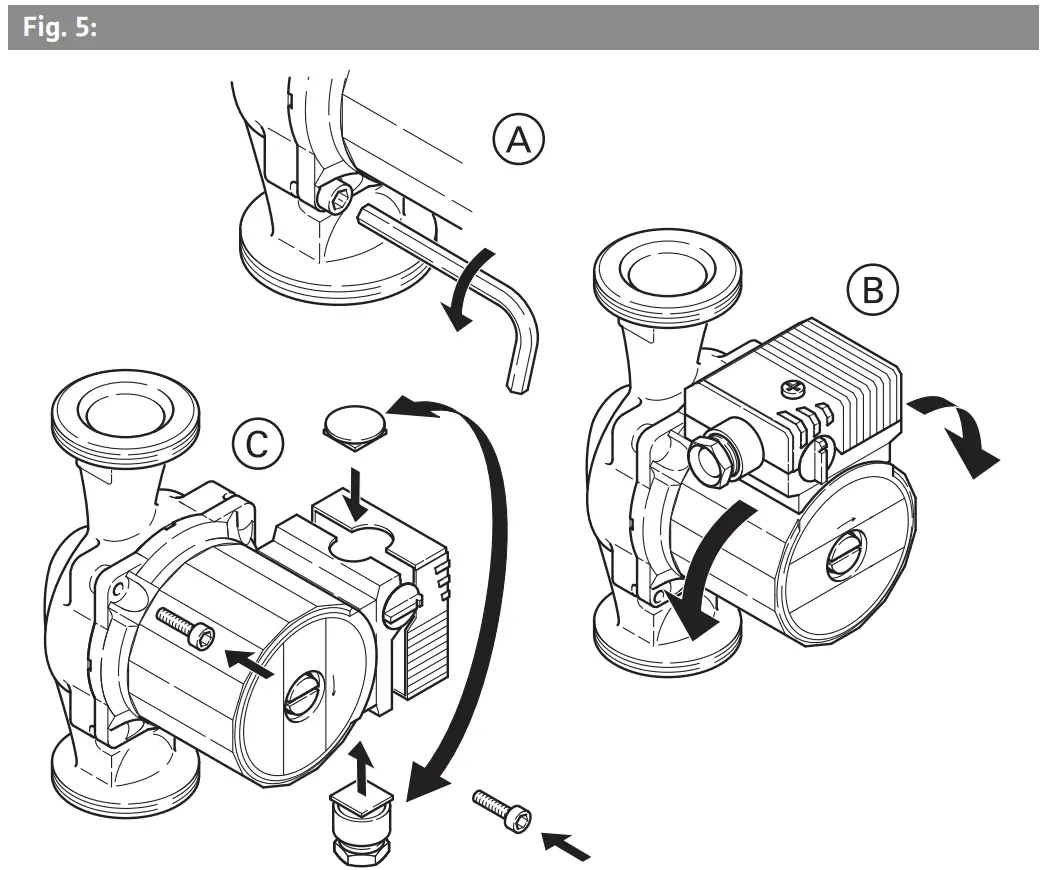 Fig. 5:

A

B

C