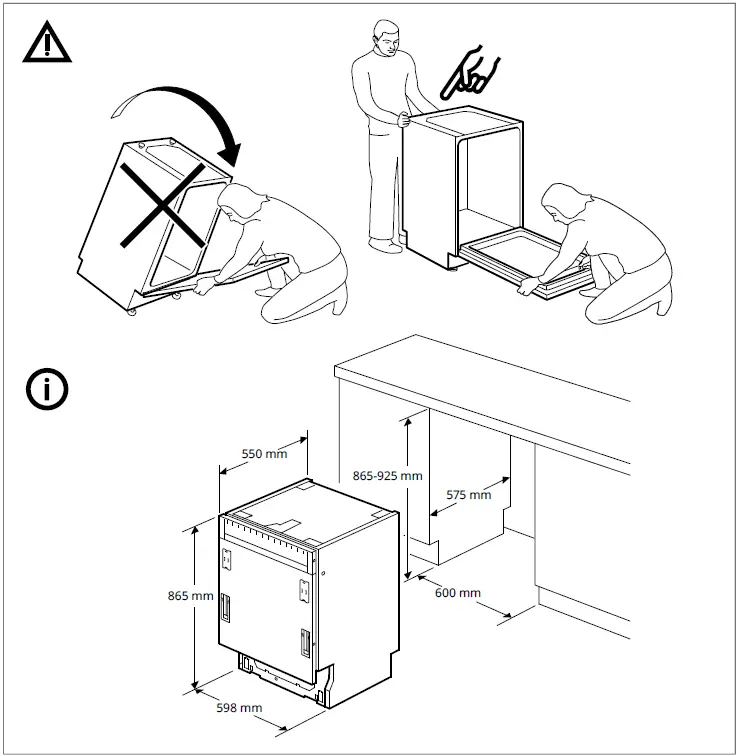 550 mm
865-925 mm
575 mm
865 mm
600 mm
598 mm