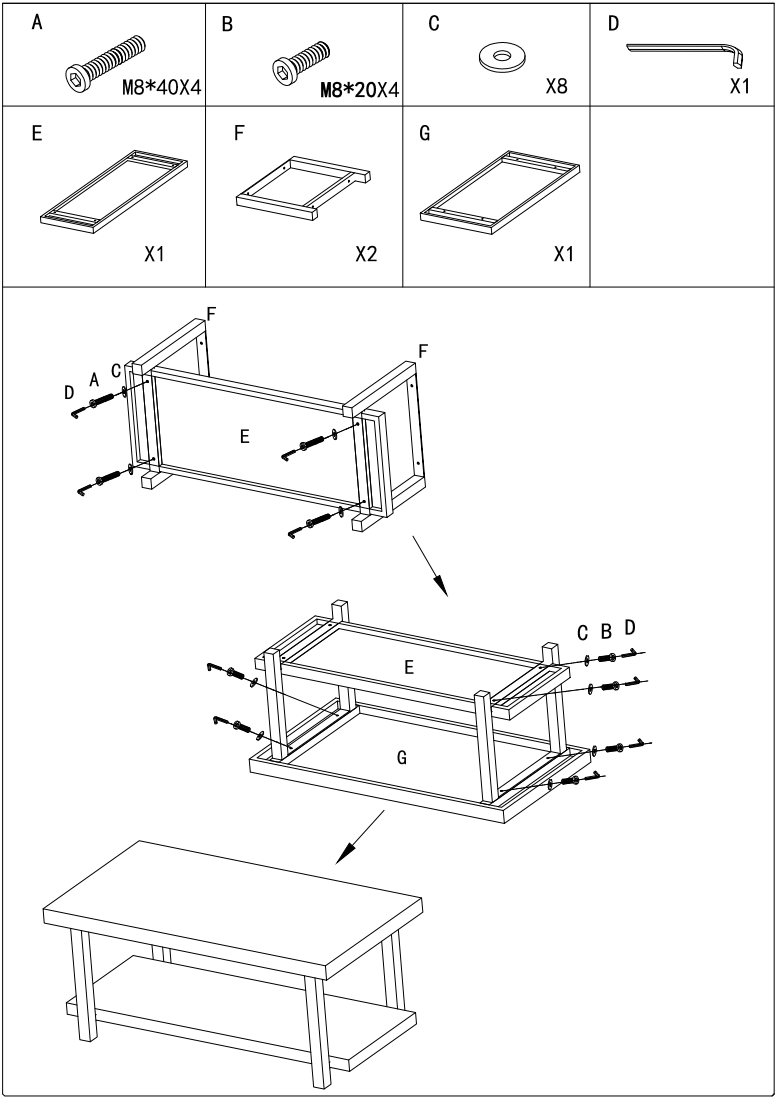 | A M8*40X4 | B M8*20X4 | C X8 | D X1 |
|---|---|---|---|
| E X1 | F X2 | G X1 | |

F
F
D A C
E

C B D
E
G