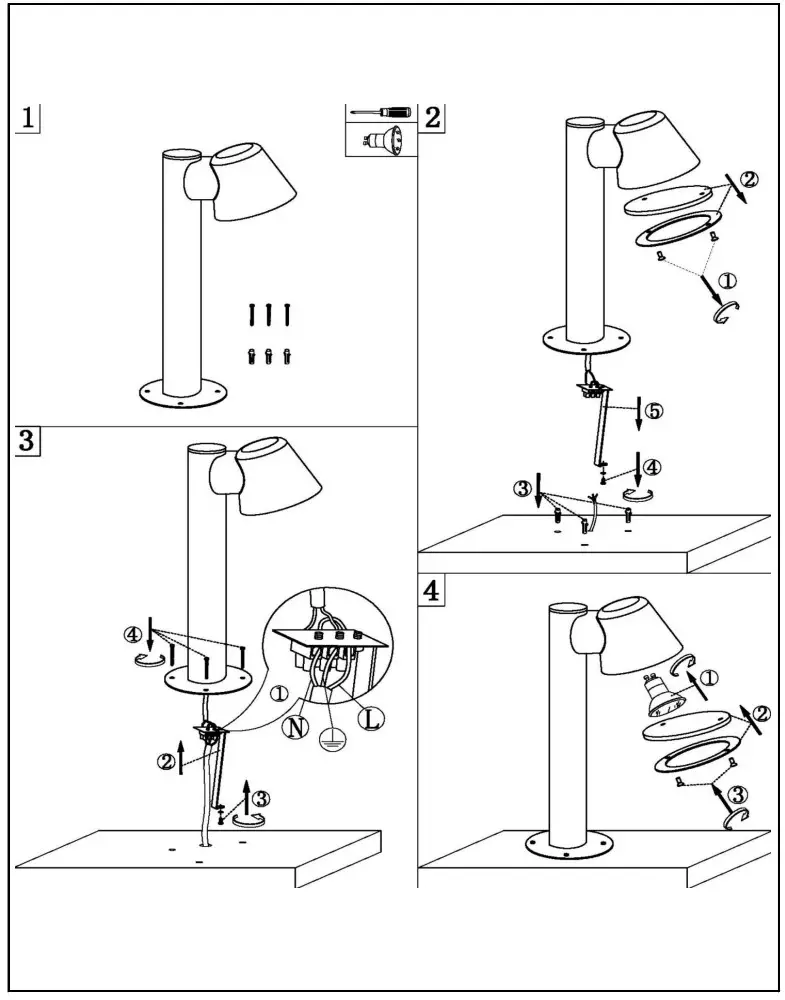 1

2

②
①
⑤
④
③

3

④
①
N
L
②
③

4

①
②
③