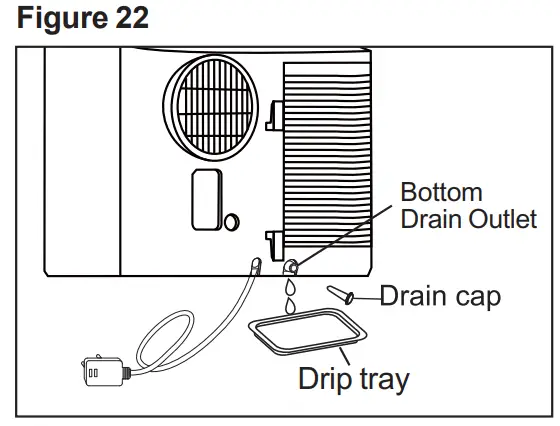 Figure 22

Bottom Drain Outlet

Drain cap

Drip tray