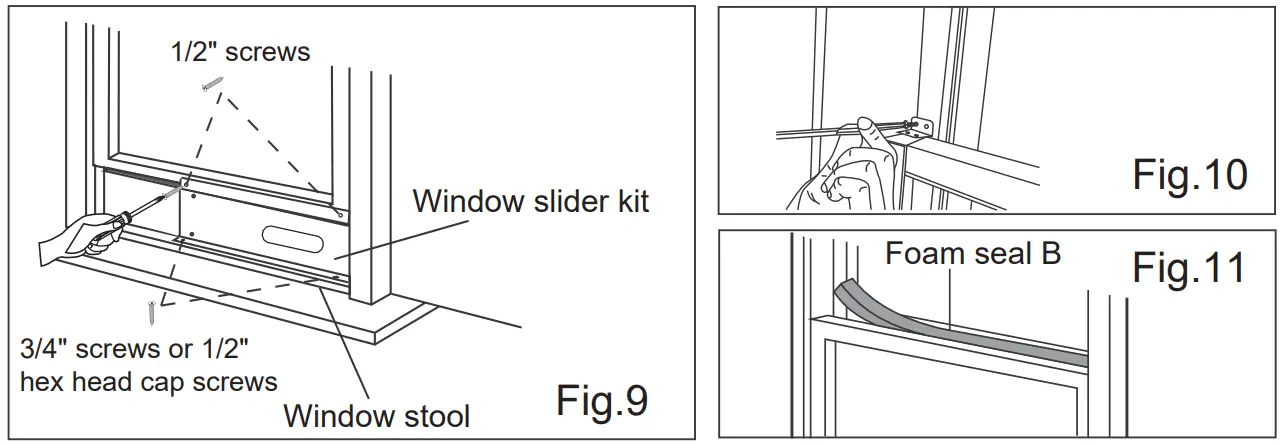 1/2" screws

Window slider kit

3/4" screws or 1/2" hex head cap screws

Window stool

Fig.9

Fig.10

Foam seal B

Fig.11