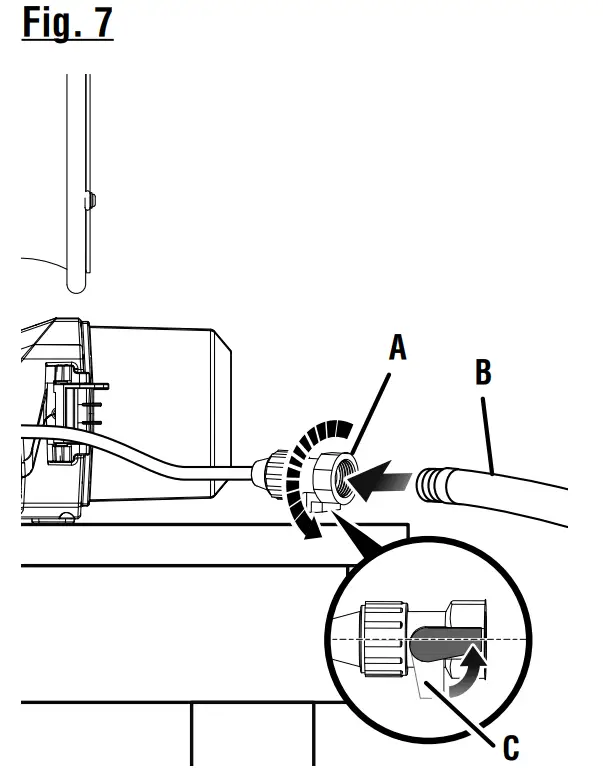 Fig. 7

A

B

C