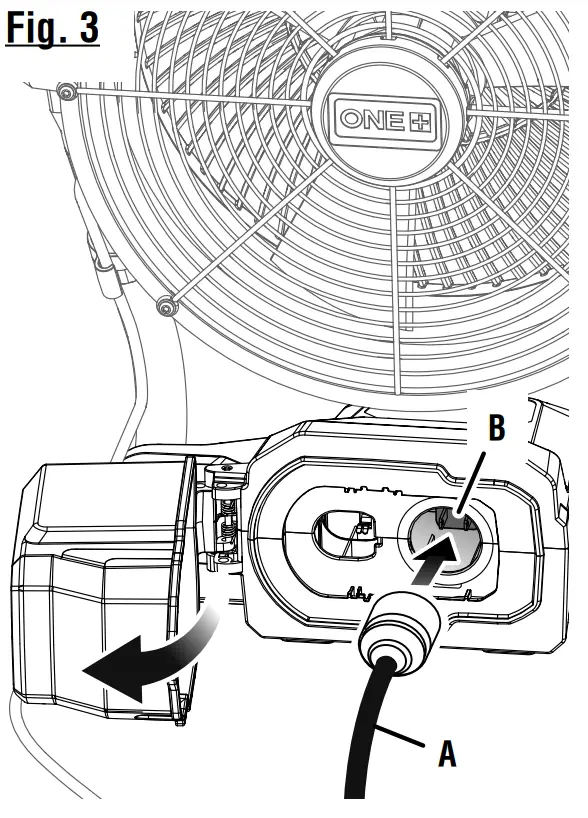 Fig. 3

ONE+

B

A