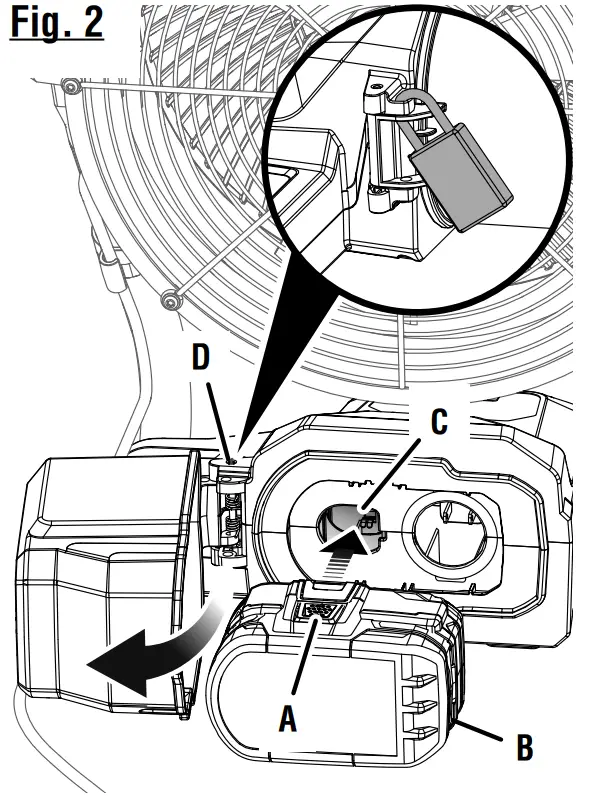 Fig. 2

D

C

A

B