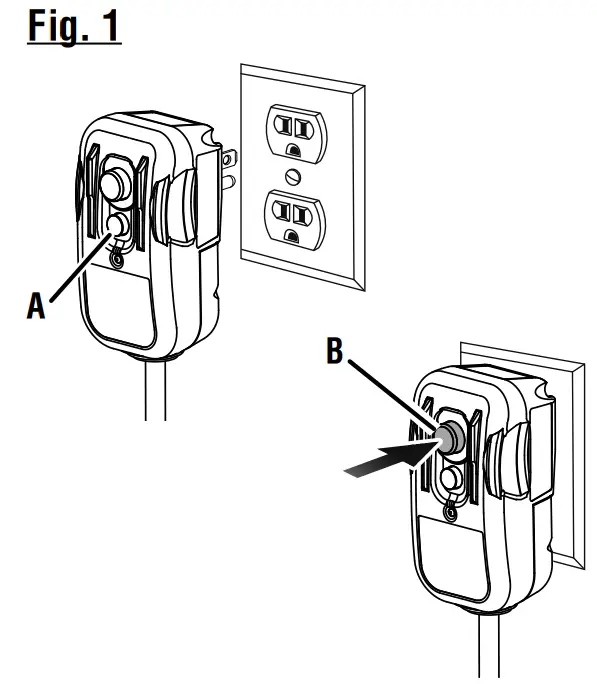 Fig. 1

A

B