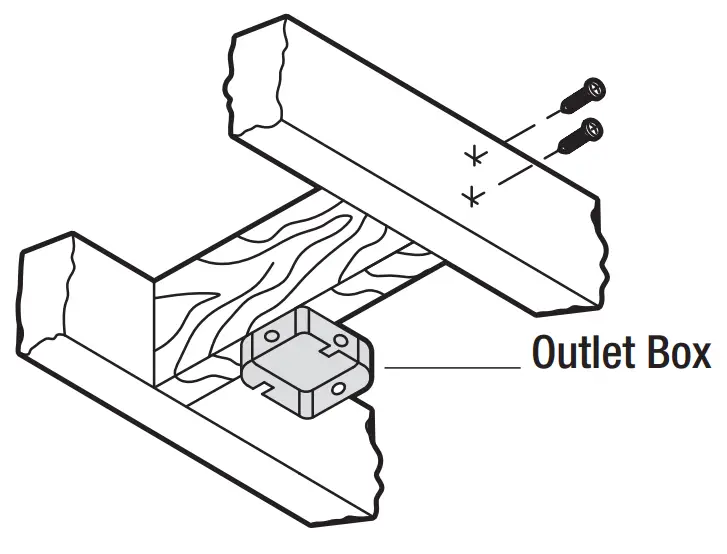 Outlet Box