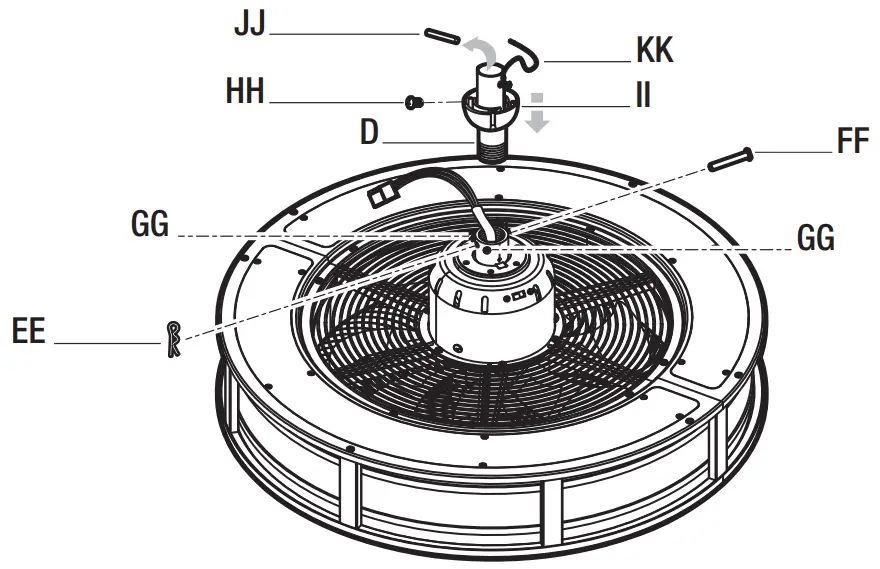 JJ
KK
HH
II
D
FF
GG
GG
EE