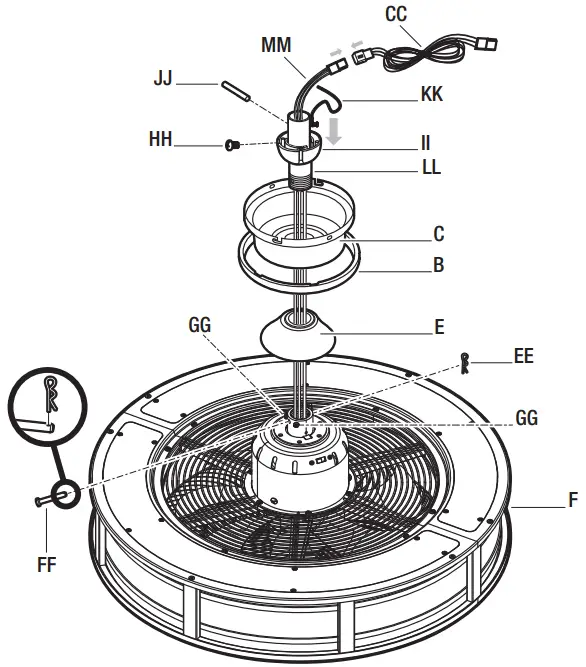 CC
MM
JJ
KK
HH
II
LL
C
B
GG
E
EE
GG
F
FF