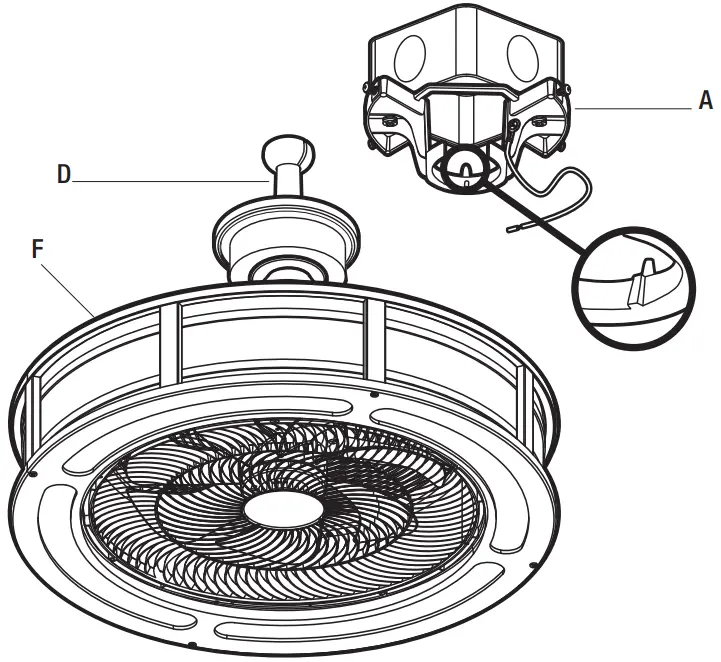 A

D

F