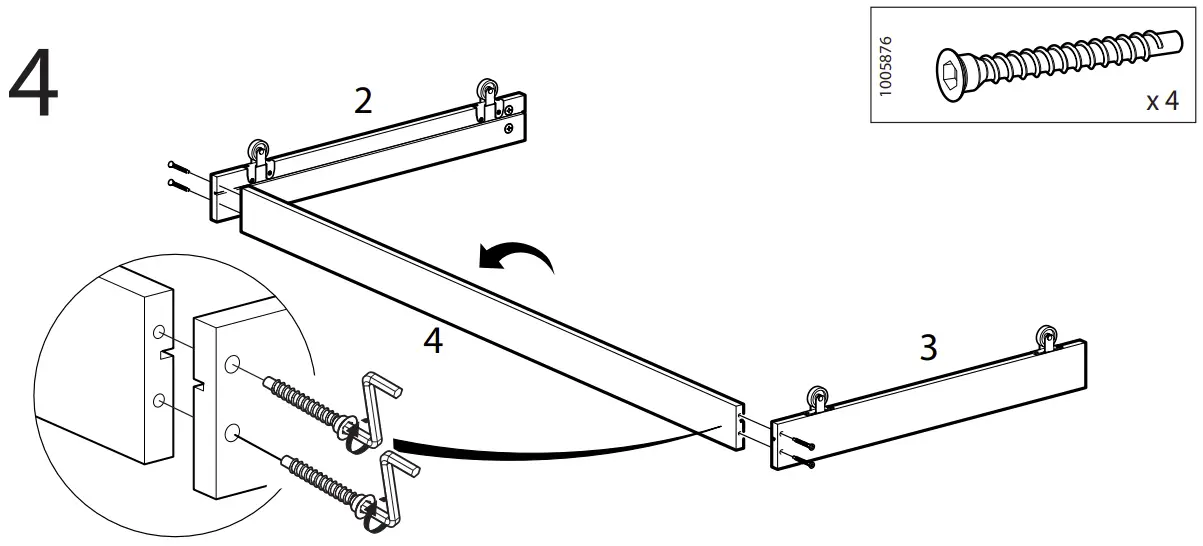 4

1005876

x 4

2

4

3