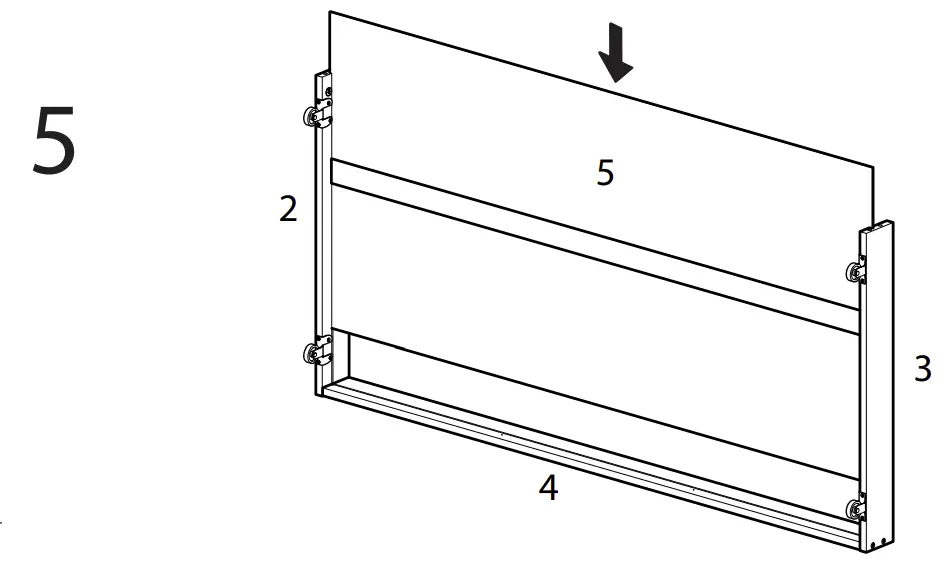 5

5

2

3

4