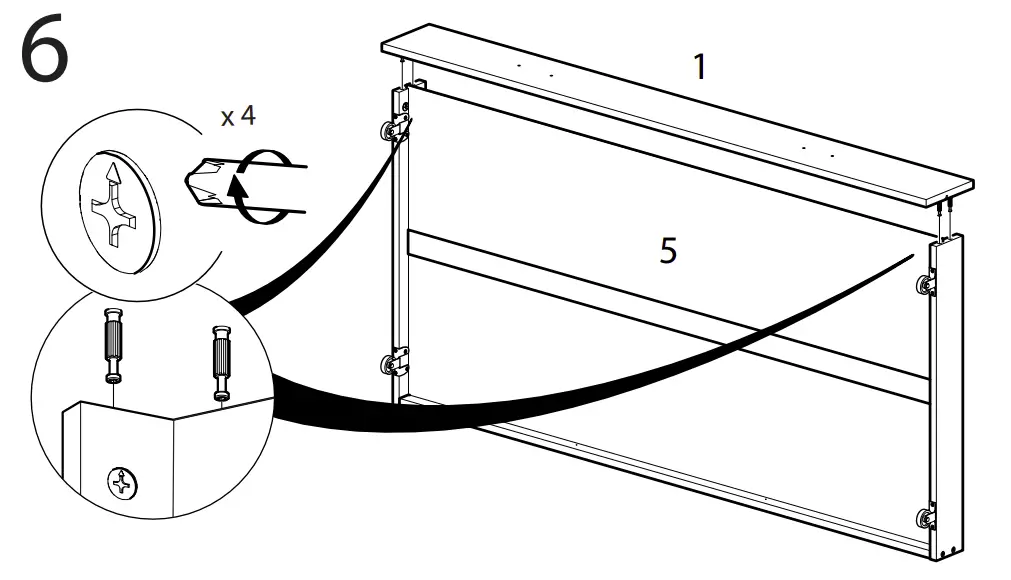 6

x 4

1

5