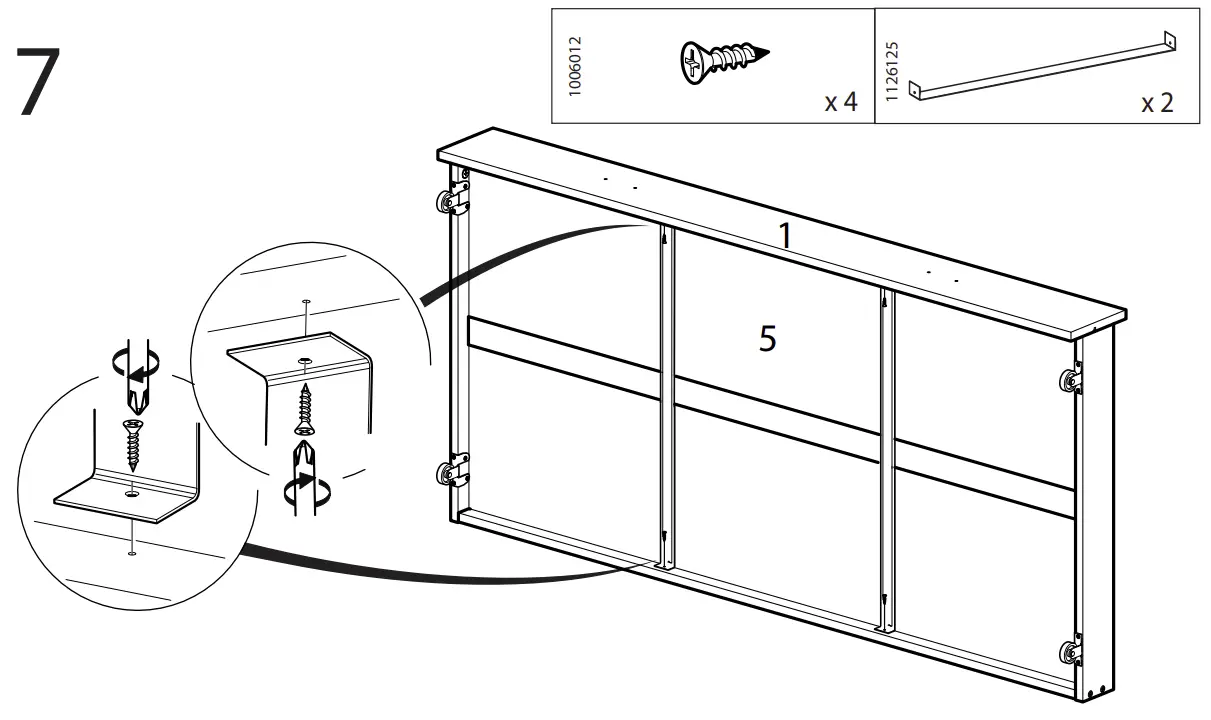 7

1006012

x 4

1126125

x 2

1

5