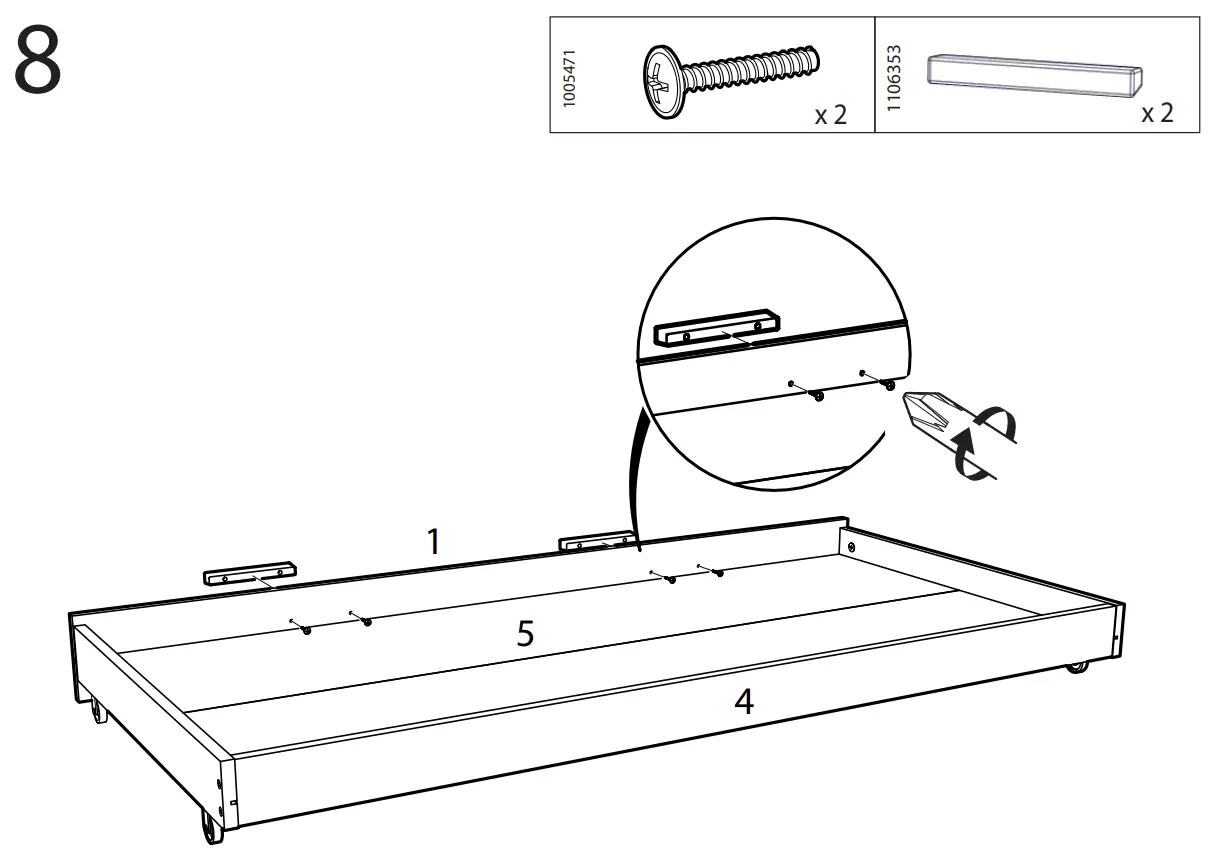 8

1005471
x 2

1106353
x 2

1

5

4