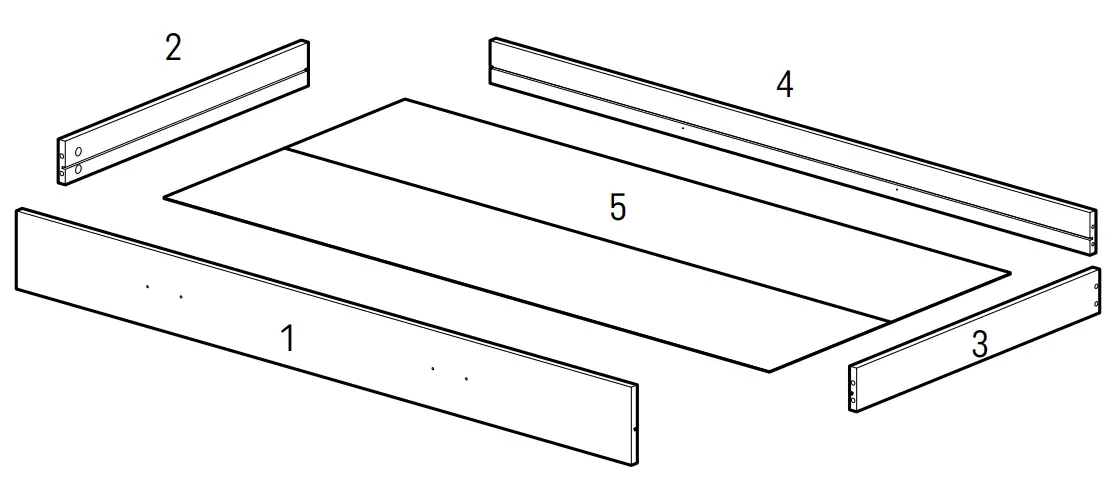 2
4
5
1
3