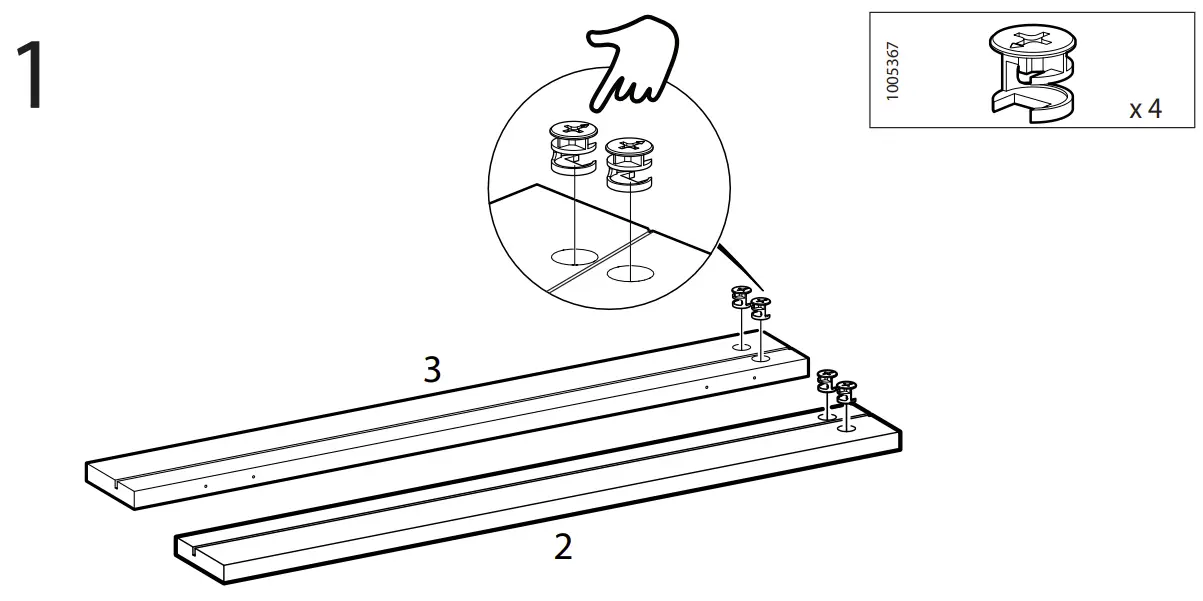 1

1005367

x 4

3

2