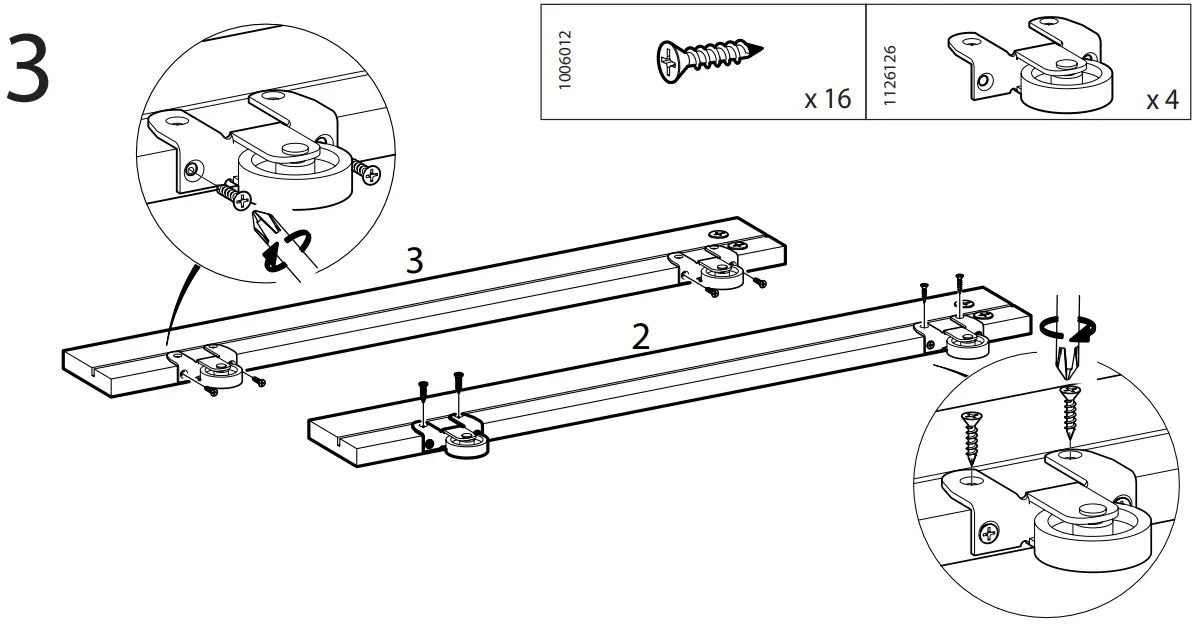 3

1006012

x 16

1126126

x 4

3

2