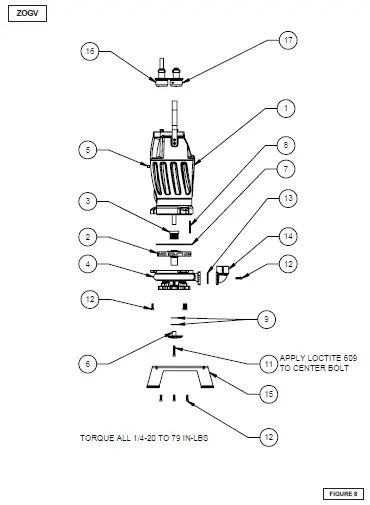 ZOGV

16

17

1

5

8

7

3

13

2

14

4

12

12

9

6

11 APPLY LOCTITE 609 TO CENTER BOLT

15

12

TORQUE ALL 1/4-20 TO 79 IN-LBS

FIGURE 8