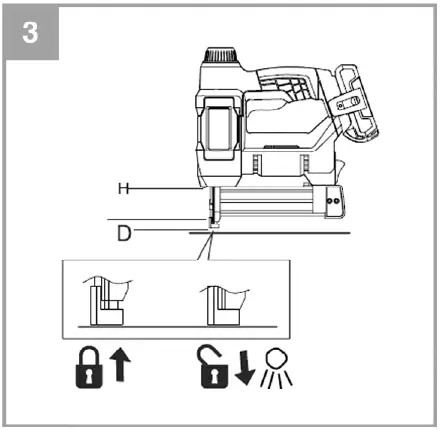 3

H

D