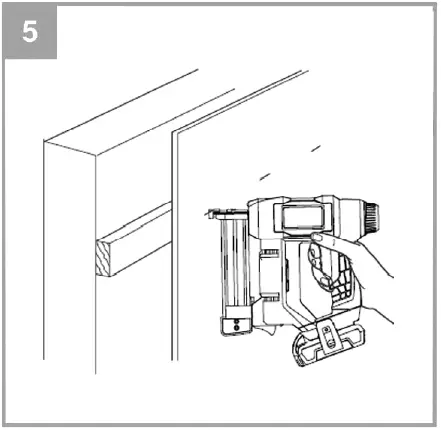 5