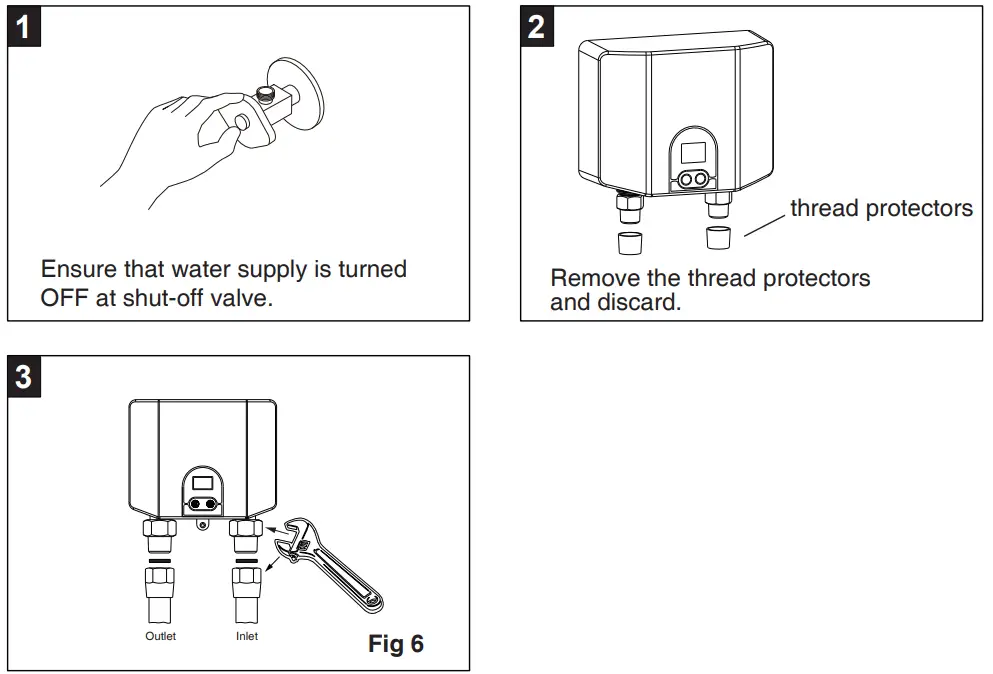 1

Ensure that water supply is turned OFF at shut-off valve.

2

thread protectors

Remove the thread protectors and discard.

3

Outlet

Inlet

Fig 6