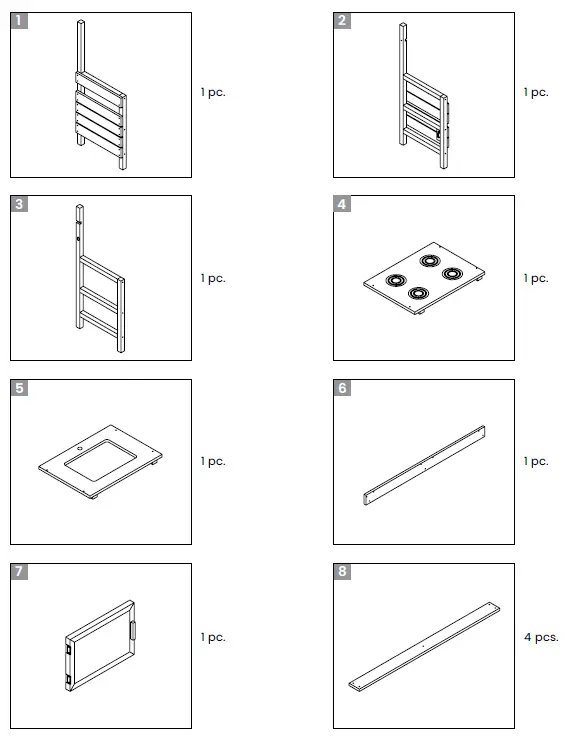 1

1 pc.

2

1 pc.

3

1 pc.

4

1 pc.

5

1 pc.

6

1 pc.

7

1 pc.

8

4 pcs.