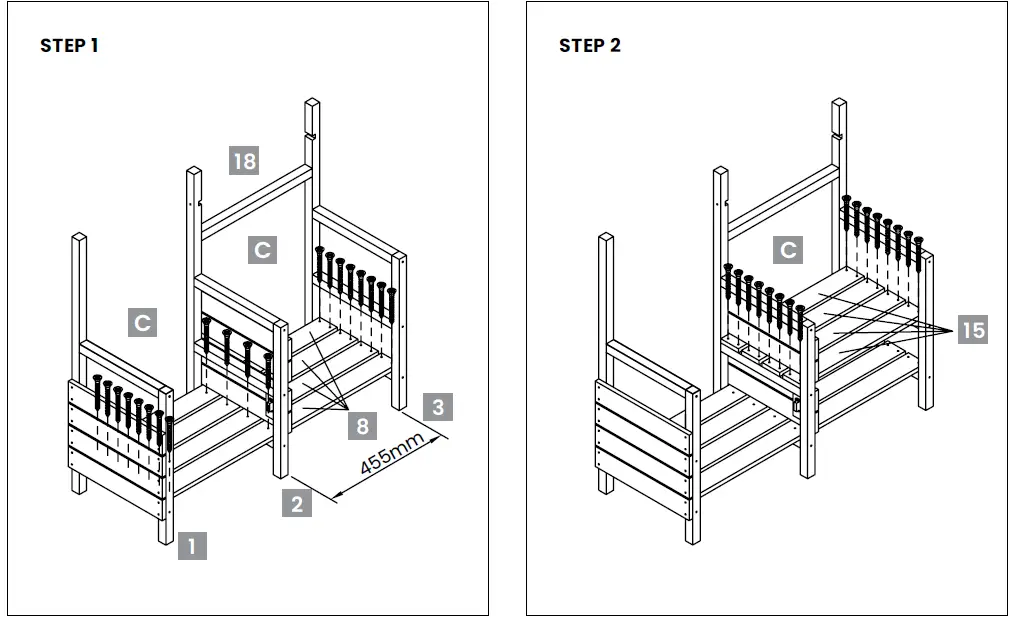 STEP 1

18

C

C

8

3

455mm

2

1

STEP 2

C

15