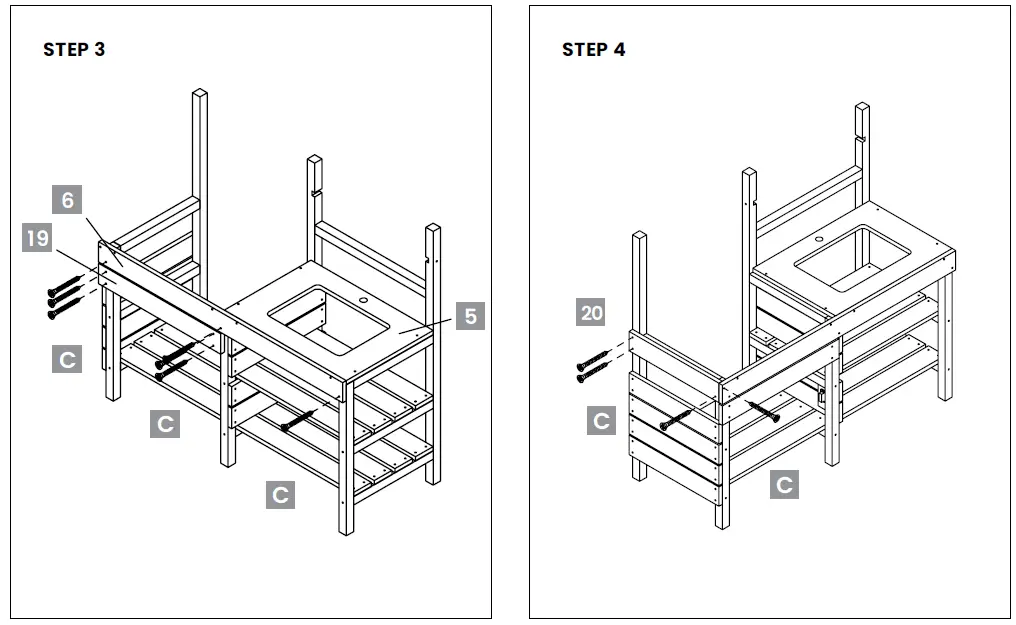 STEP 3

6

19

C

C

C

5

STEP 4

20

C

C