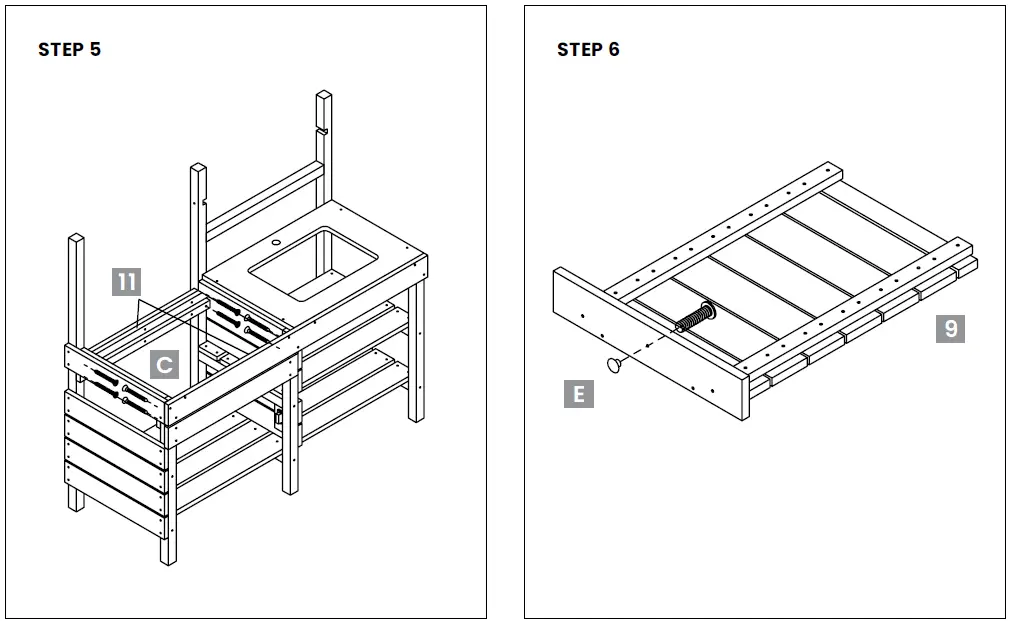 STEP 5

11

C

STEP 6

9

E