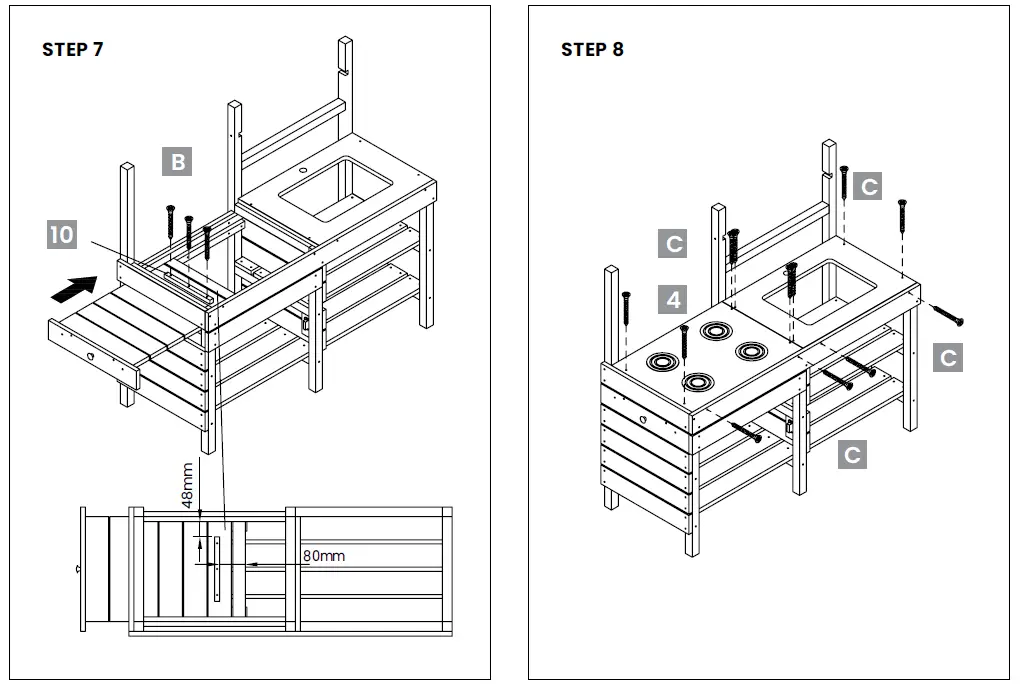 STEP 7

B

10

48mm

80mm

STEP 8

C

C

4

C

C