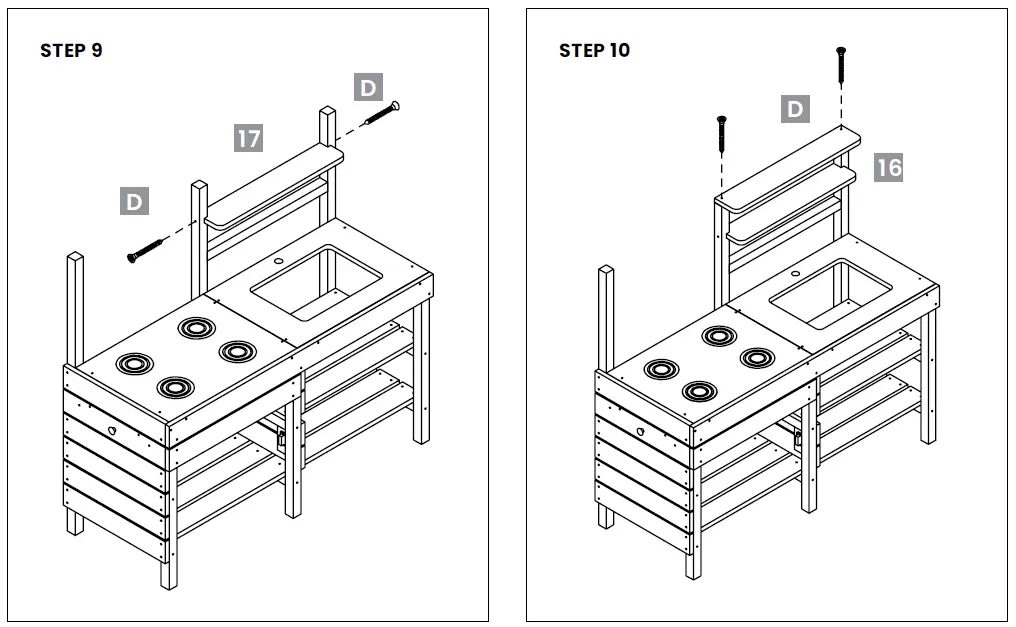 STEP 9

D

17

D

STEP 10

D

16