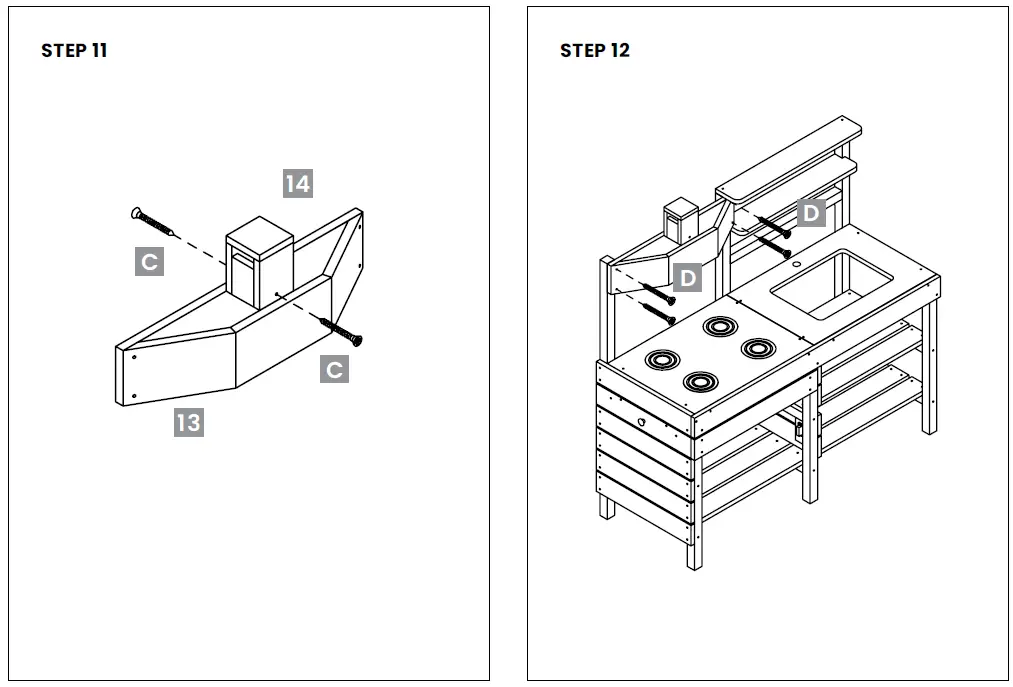 STEP 11

14

C

C

13

STEP 12

D

D