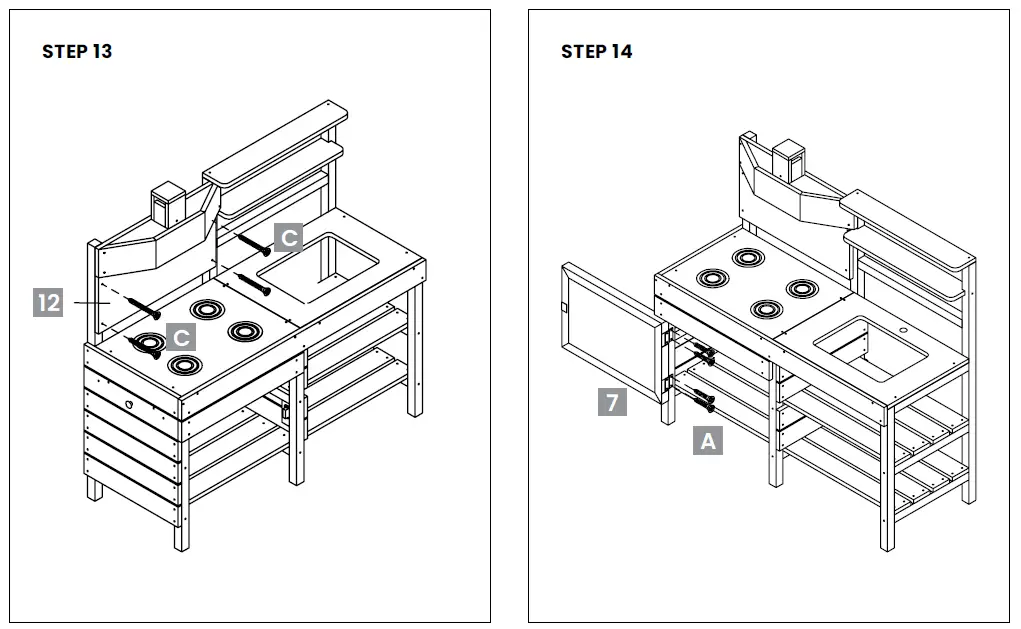 STEP 13

C

12

C

STEP 14

7

A