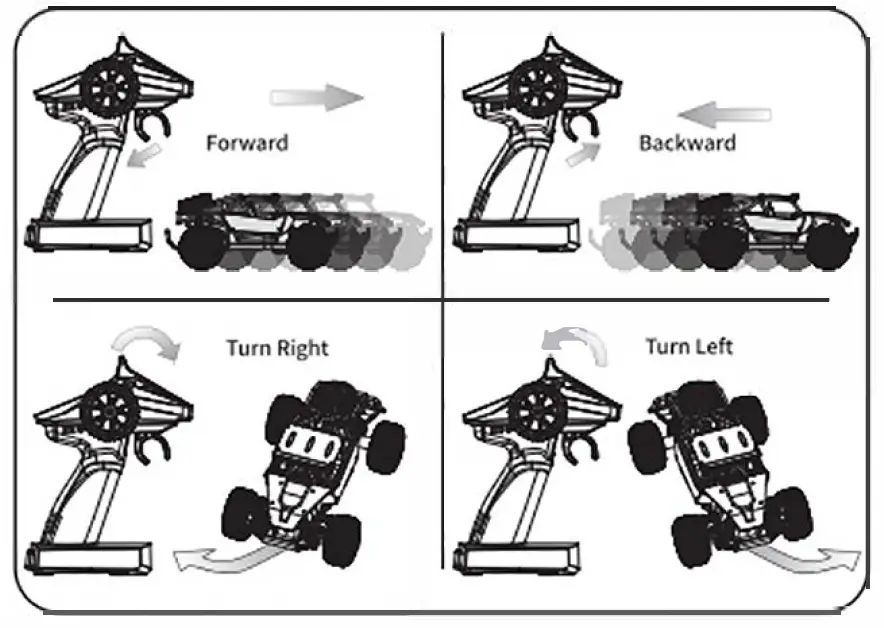 Forward

Backward

Turn Right

Turn Left