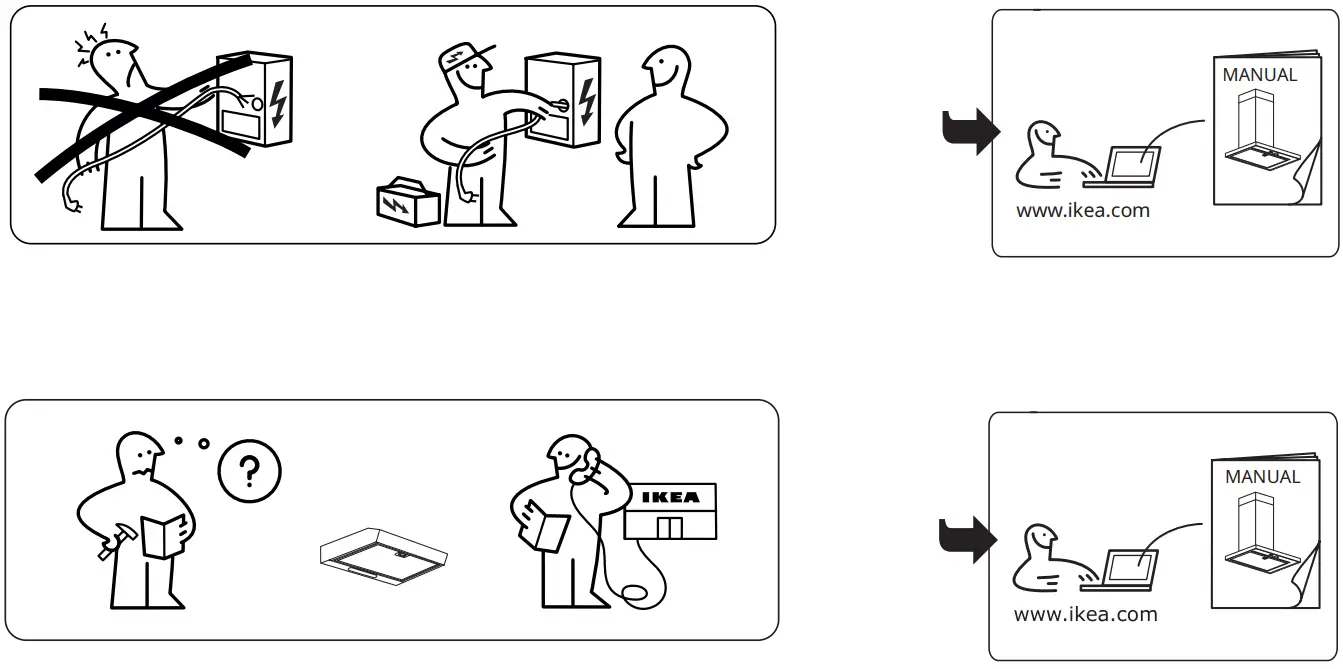 MANUAL

www.ikea.com

?

IKEA

MANUAL

www.ikea.com