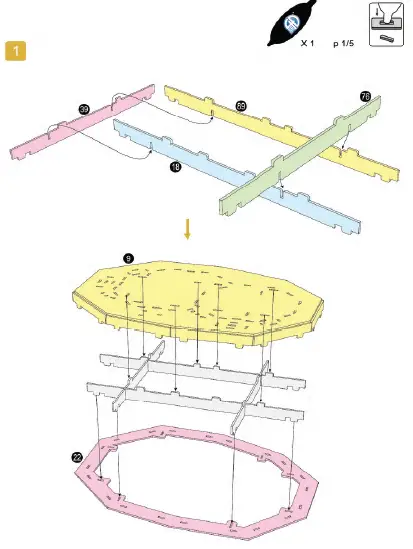 X 1 p 1/5

1

39

69

76

18

9

22