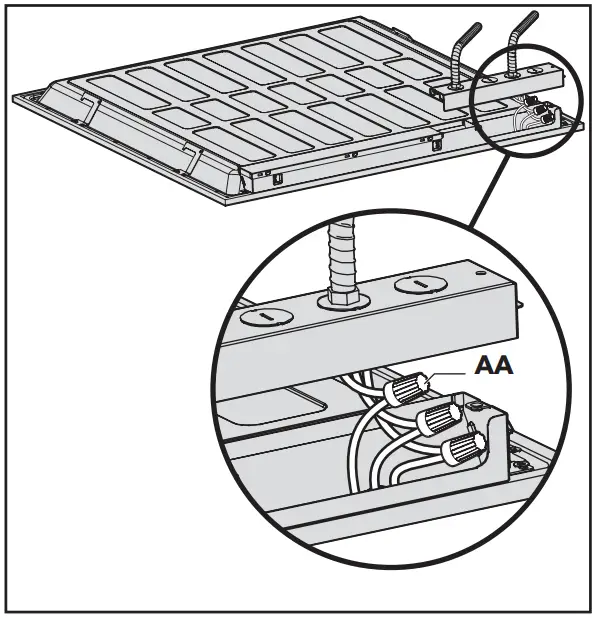 AA