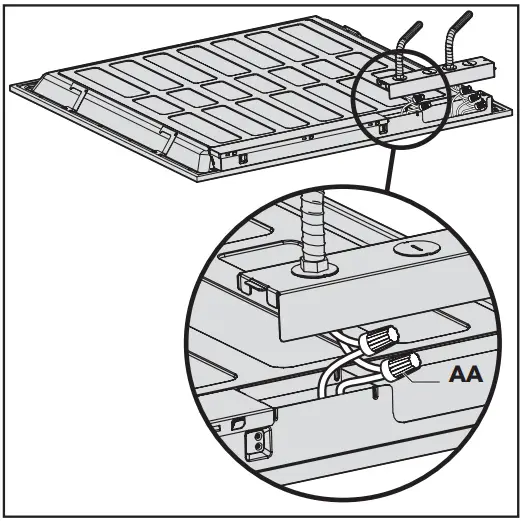 AA