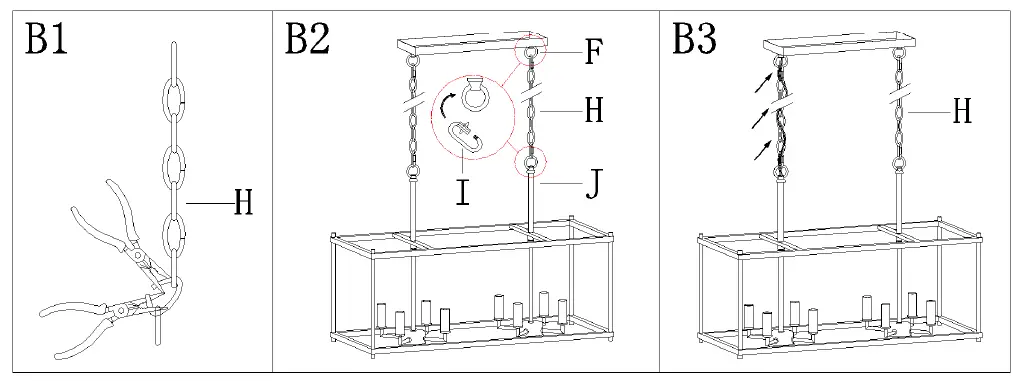 B1
H
B2
F
H
I
J
B3
H