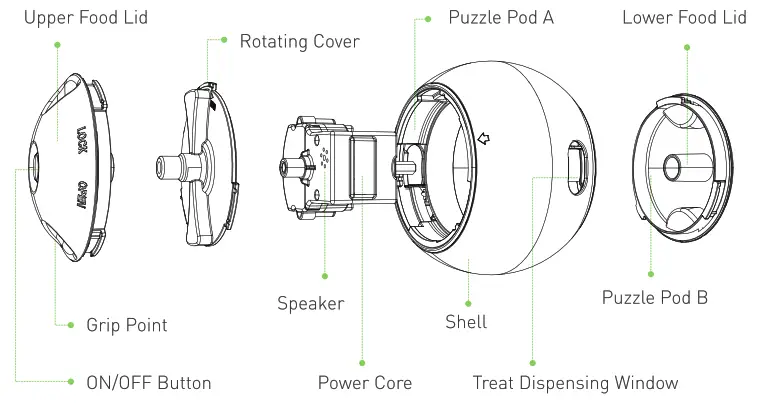 Upper Food Lid

Rotating Cover

Puzzle Pod A

Lower Food Lid

LOCK

OPEN

Speaker

Shell

Puzzle Pod B

Grip Point

ON/OFF Button

Power Core

Treat Dispensing Window