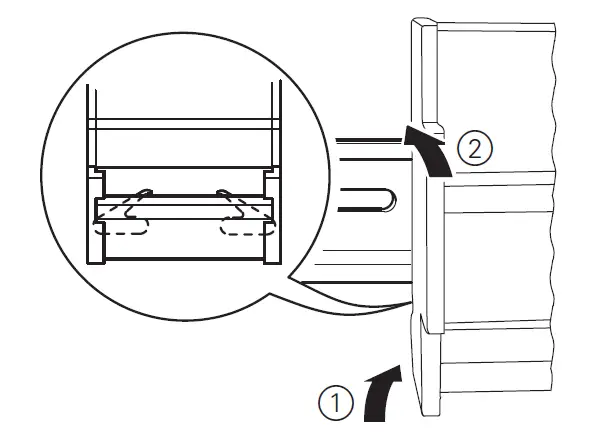 2

1