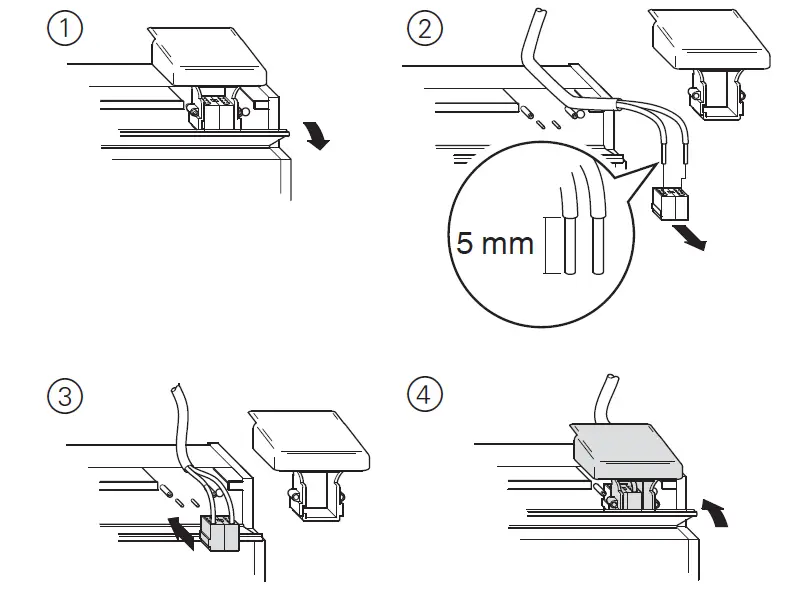 ①

②

5 mm

③

④