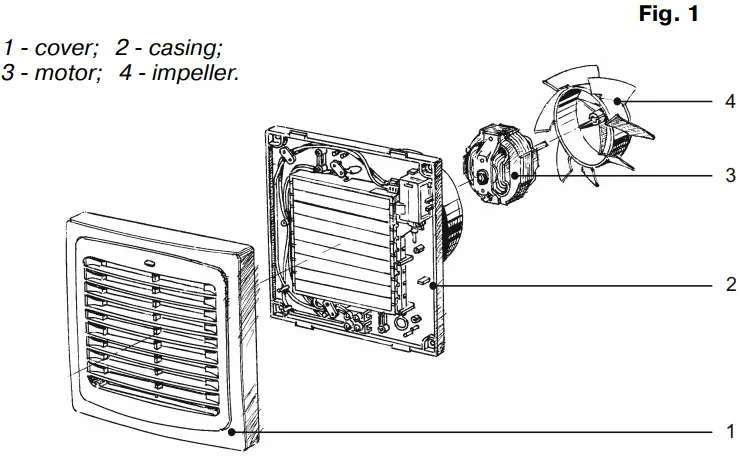 Fig. 1

1 - cover; 2 - casing;
3 - motor; 4 - impeller.

4

3

2

1