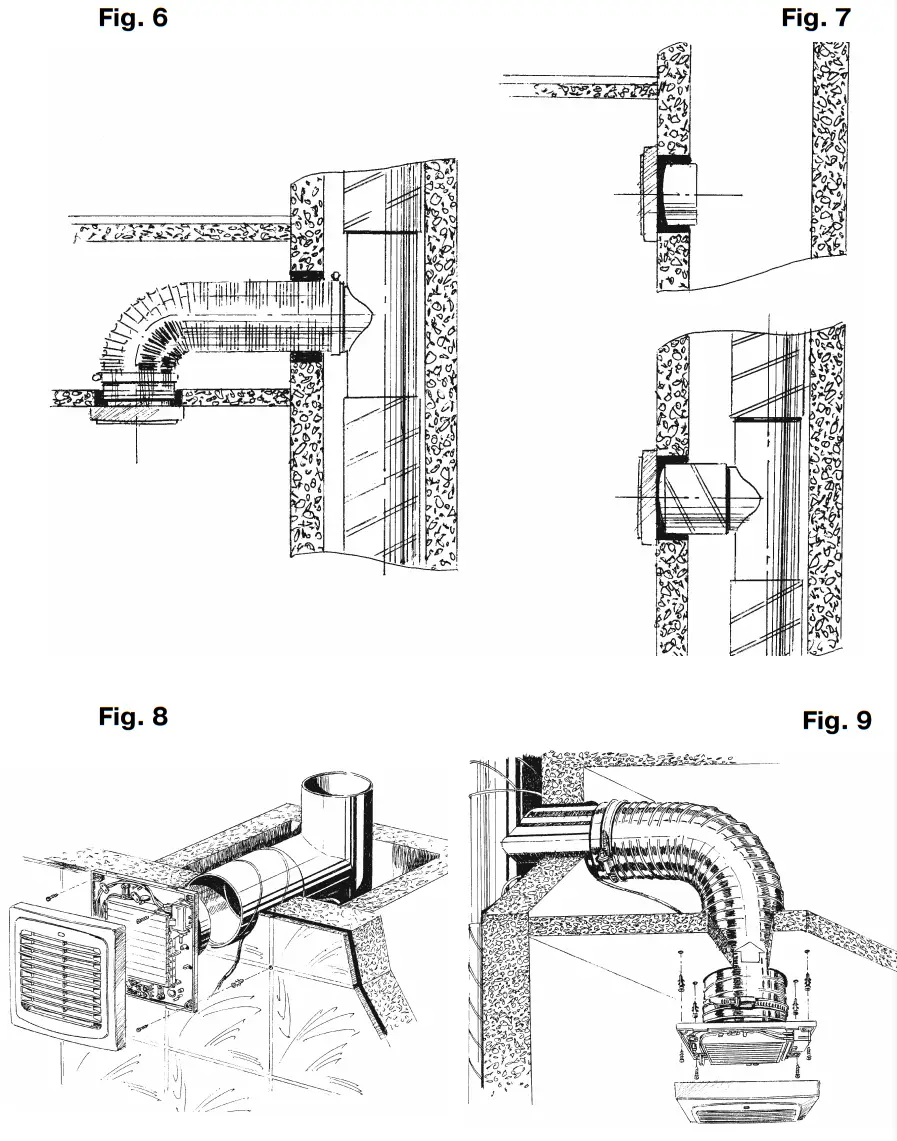 Fig. 6

Fig. 7

Fig. 8

Fig. 9